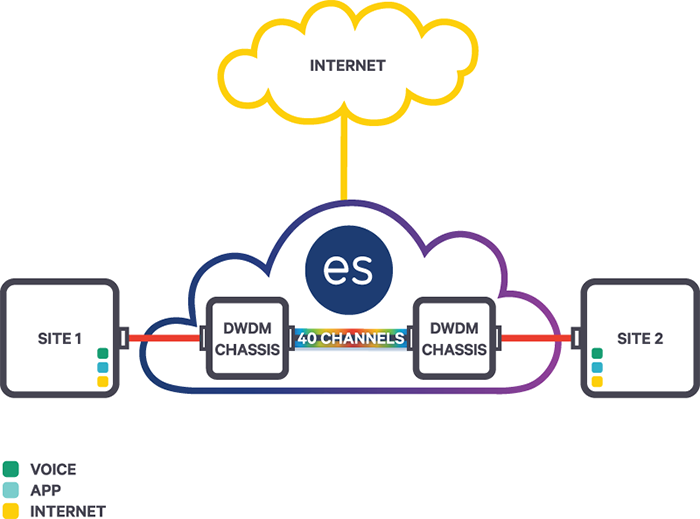 INTERNET

es

SITE 1

DWDM CHASSIS

40 CHANNELS

DWDM CHASSIS

SITE 2

VOICE
APP
INTERNET