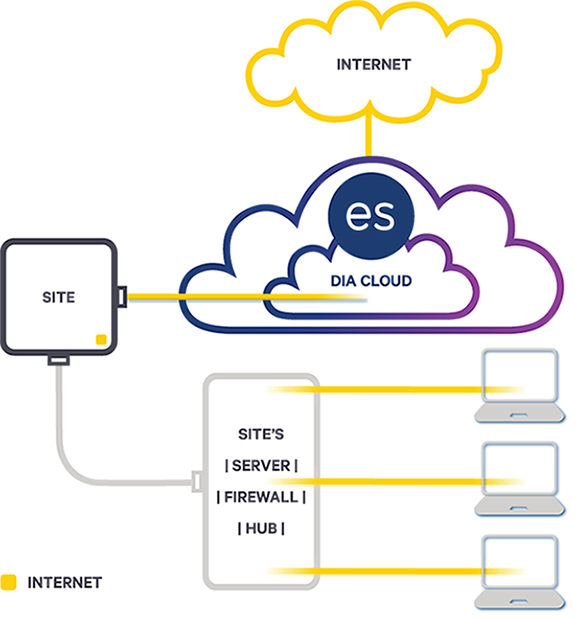 INTERNET

es

DIA CLOUD

SITE

SITE'S
| SERVER |
| FIREWALL |
| HUB |

INTERNET