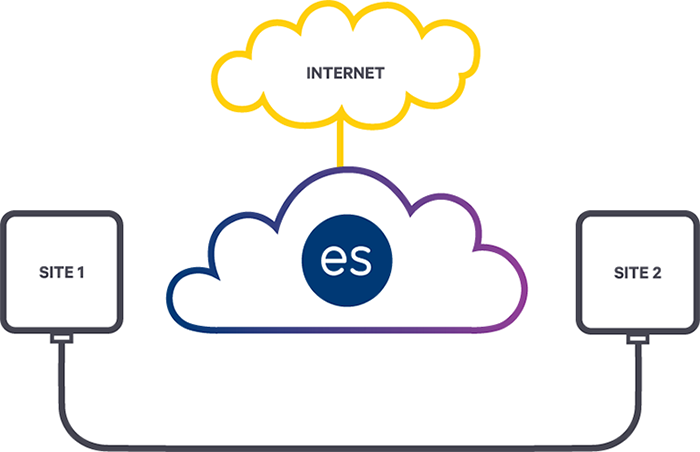 INTERNET

SITE 1

es

SITE 2