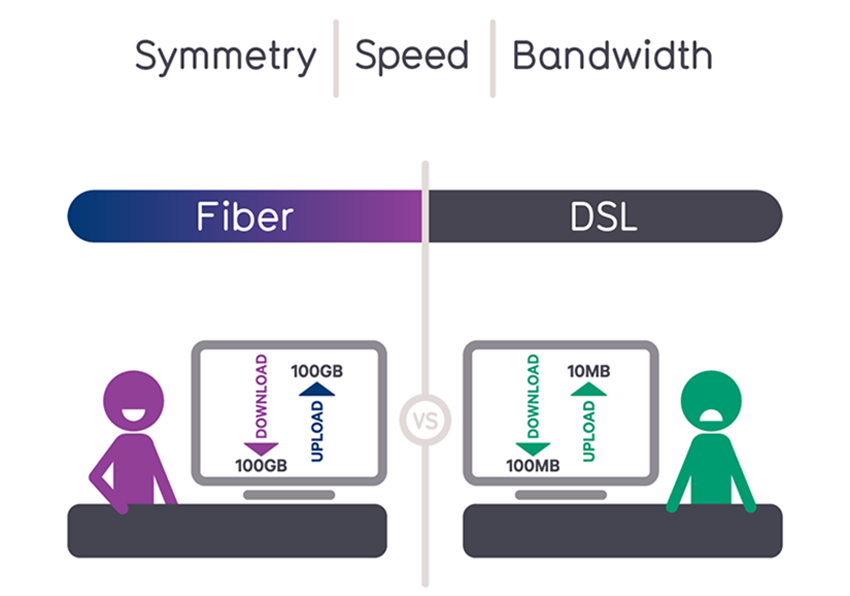 Symmetry | Speed | Bandwidth

Fiber

DSL

DOWNLOAD
100GB

100GB
UPLOAD

VS

DOWNLOAD
100MB

10MB
UPLOAD