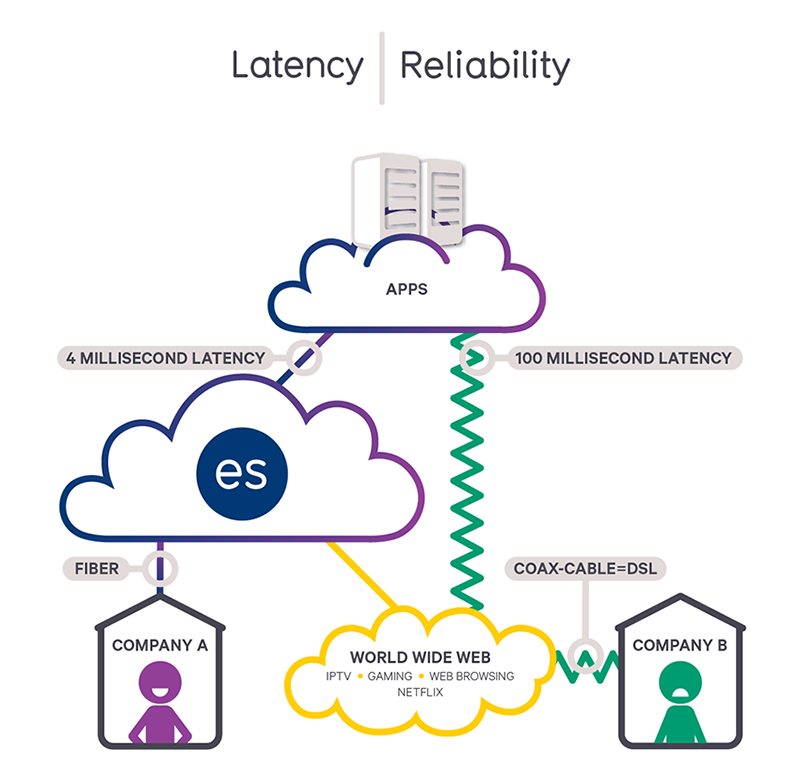 Latency | Reliability

APPS

4 MILLISECOND LATENCY

100 MILLISECOND LATENCY

es

FIBER

COAX-CABLE=DSL

COMPANY A

WORLD WIDE WEB
IPTV • GAMING • WEB BROWSING
NETFLIX

COMPANY B